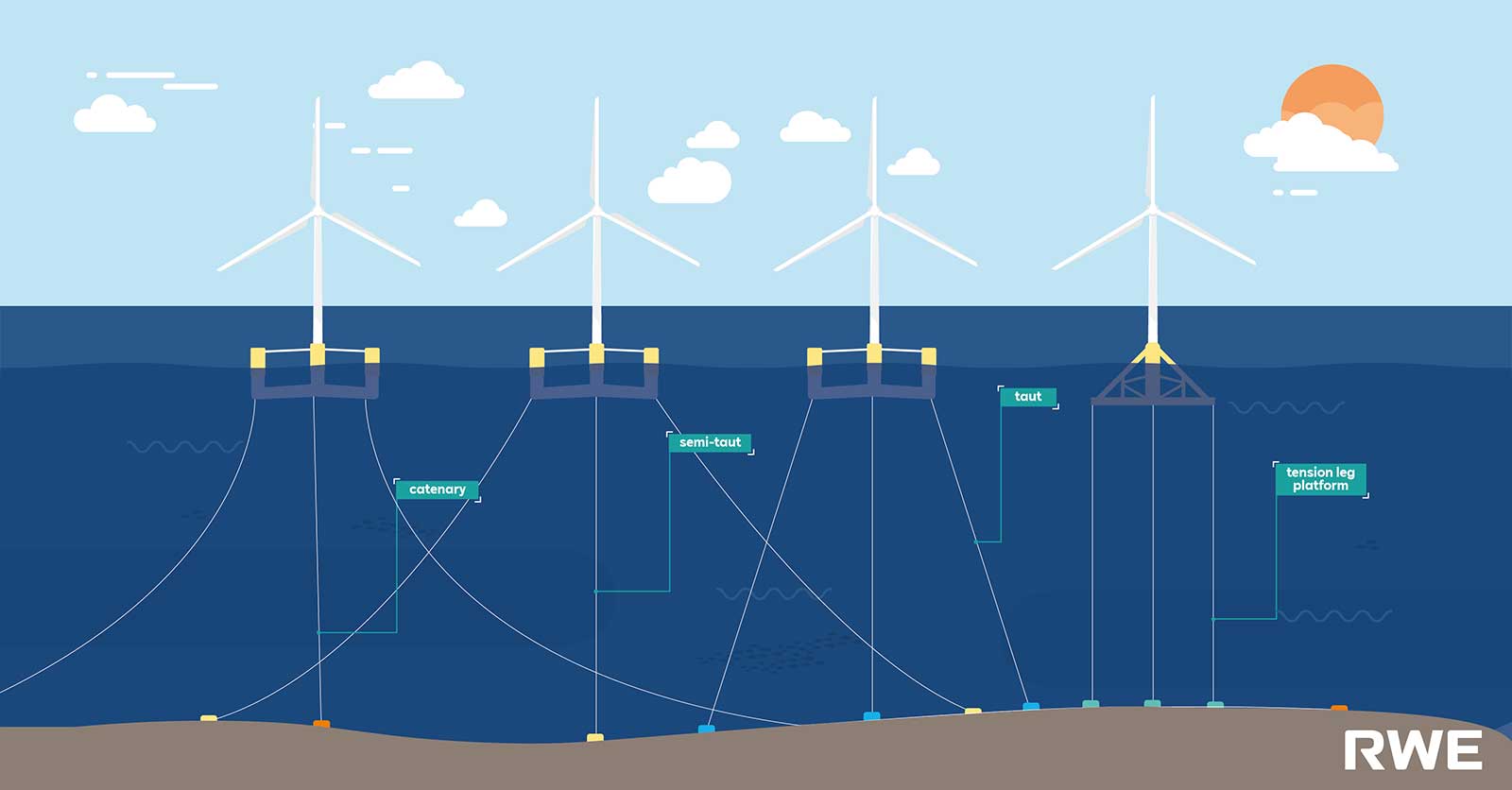 catenary

semi-taut

taut

tension leg platform

RWE